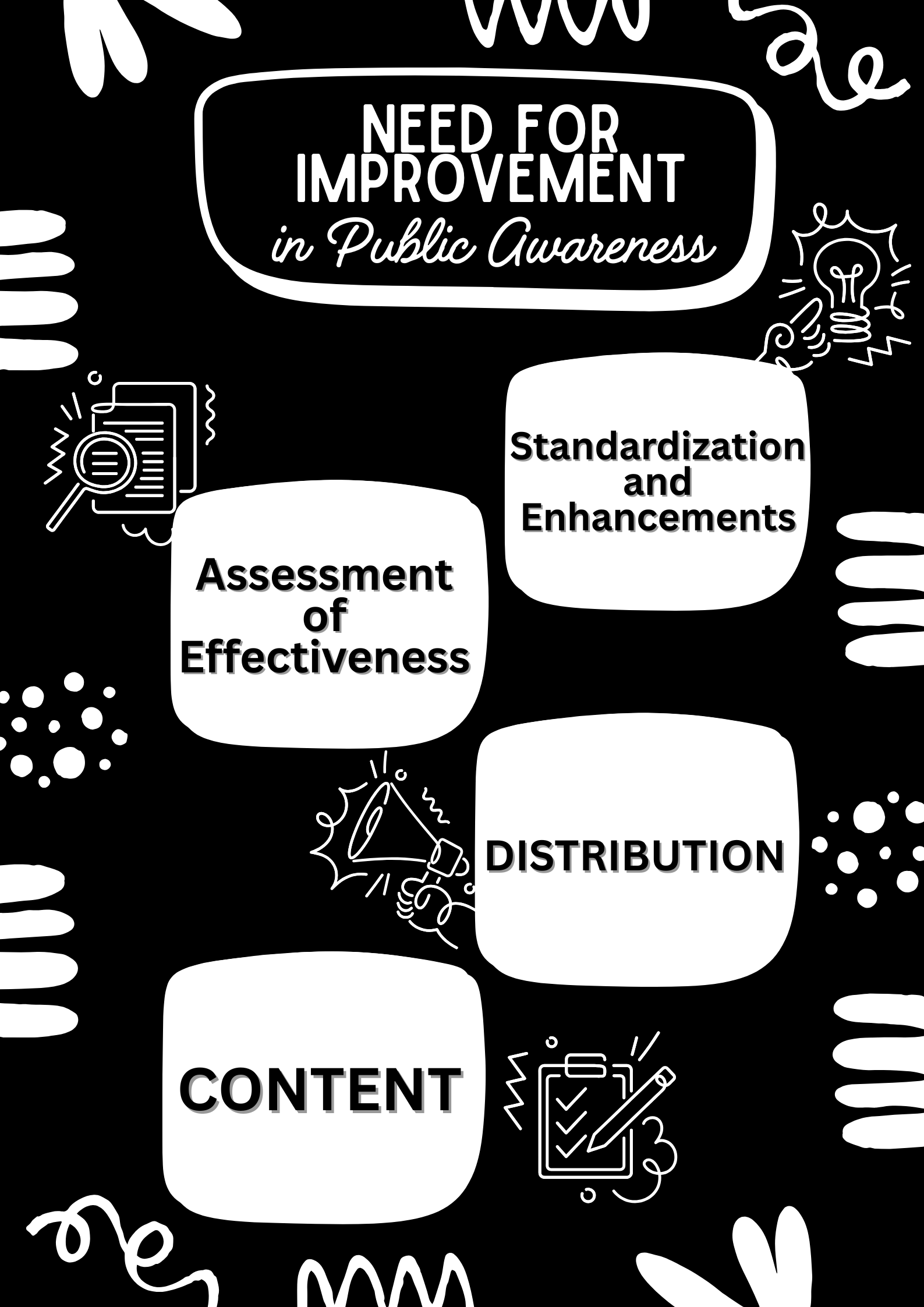 NEED FOR IMPROVEMENT
in Public Awareness

Standardization and Enhancements

Assessment of Effectiveness

DISTRIBUTION

CONTENT